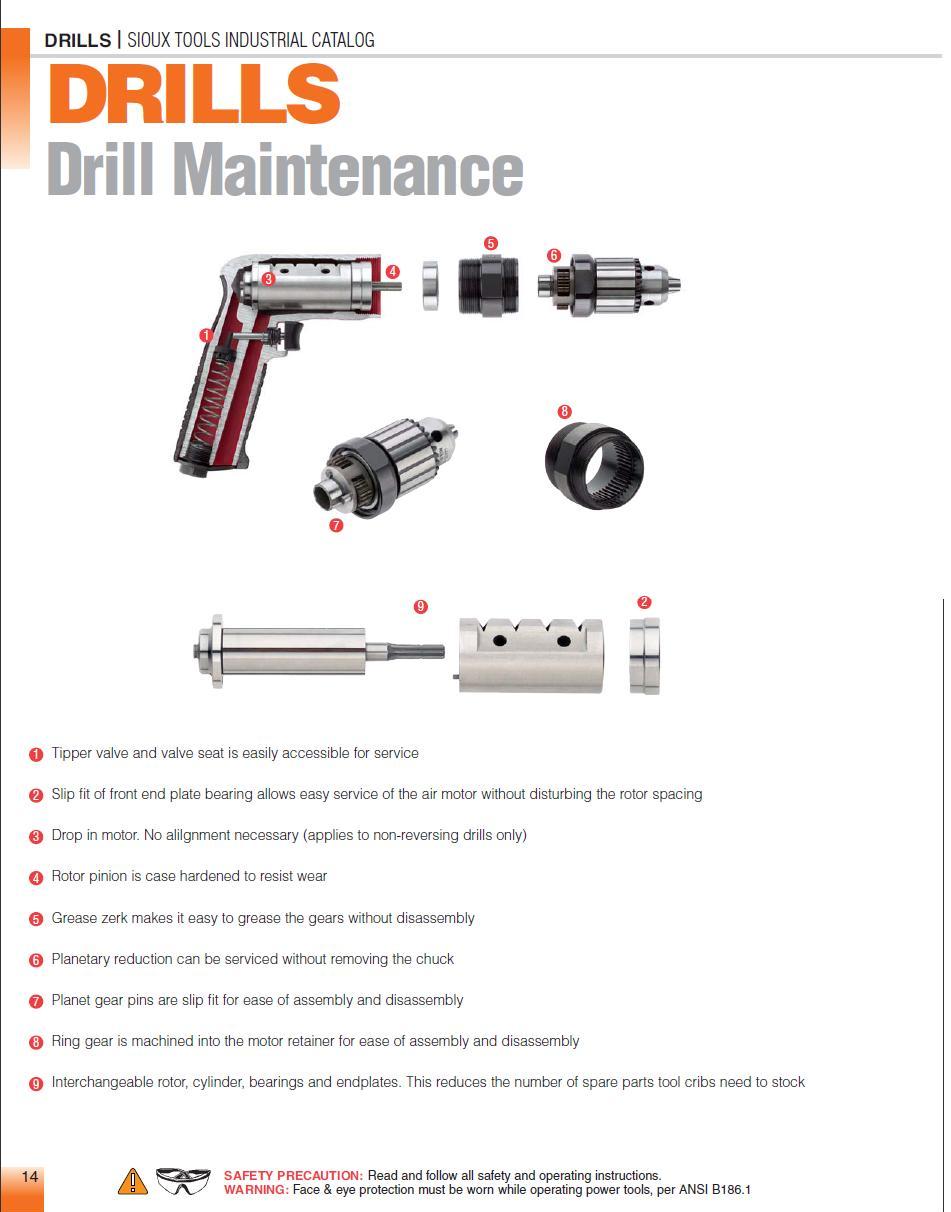 DRILLS | SIOUX TOOLS INDUSTRIAL CATALOG

DRILLS
Drill Maintenance

3 4 5 6 1 8 7 9 2

1 Tipper valve and valve seat is easily accessible for service

2 Slip fit of front end plate bearing allows easy service of the air motor without disturbing the rotor spacing

3 Drop in motor. No alilgnment necessary (applies to non-reversing drills only)

4 Rotor pinion is case hardened to resist wear

5 Grease zerk makes it easy to grease the gears without disassembly

6 Planetary reduction can be serviced without removing the chuck

7 Planet gear pins are slip fit for ease of assembly and disassembly

8 Ring gear is machined into the motor retainer for ease of assembly and disassembly

9 Interchangeable rotor, cylinder, bearings and endplates. This reduces the number of spare parts tool cribs need to stock

14

SAFETY PRECAUTION: Read and follow all safety and operating instructions.
WARNING: Face & eye protection must be worn while operating power tools, per ANSI B186.1